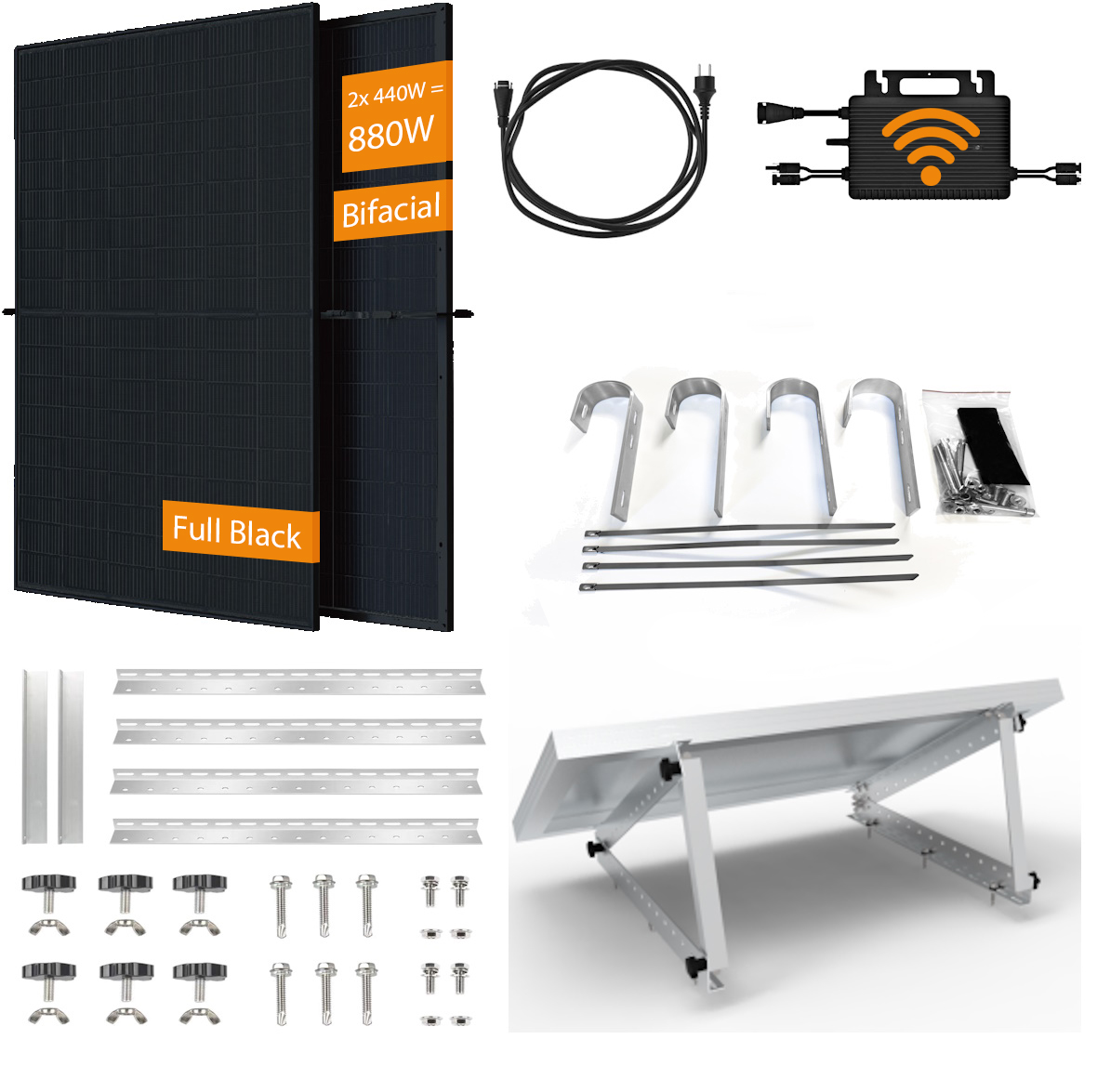 2x 440W =
880W

Bifacial

Full Black